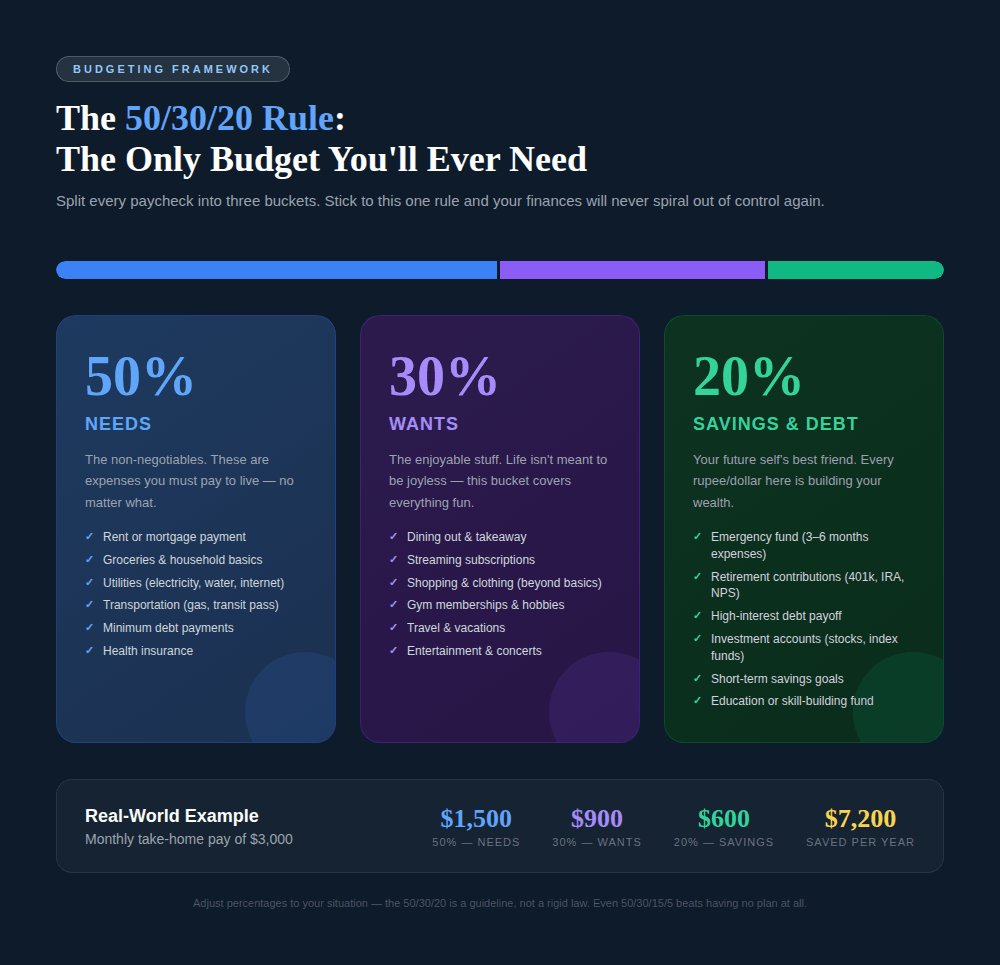 BUDGETING FRAMEWORK

The 50/30/20 Rule:
The Only Budget You'll Ever Need

Split every paycheck into three buckets. Stick to this one rule and your finances will never spiral out of control again.

50%
NEEDS

The non-negotiables. These are expenses you must pay to live — no matter what.

✓ Rent or mortgage payment
✓ Groceries & household basics
✓ Utilities (electricity, water, internet)
✓ Transportation (gas, transit pass)
✓ Minimum debt payments
✓ Health insurance

30%
WANTS

The enjoyable stuff. Life isn't meant to be joyless — this bucket covers everything fun.

✓ Dining out & takeaway
✓ Streaming subscriptions
✓ Shopping & clothing (beyond basics)
✓ Gym memberships & hobbies
✓ Travel & vacations
✓ Entertainment & concerts

20%
SAVINGS & DEBT

Your future self's best friend. Every rupee/dollar here is building your wealth.

✓ Emergency fund (3–6 months expenses)
✓ Retirement contributions (401k, IRA, NPS)
✓ High-interest debt payoff
✓ Investment accounts (stocks, index funds)
✓ Short-term savings goals
✓ Education or skill-building fund

Real-World Example
Monthly take-home pay of $3,000

$1,500
50% — NEEDS

$900
30% — WANTS

$600
20% — SAVINGS

$7,200
SAVED PER YEAR

Adjust percentages to your situation — the 50/30/20 is a guideline, not a rigid law. Even 50/30/15/5 beats having no plan at all.