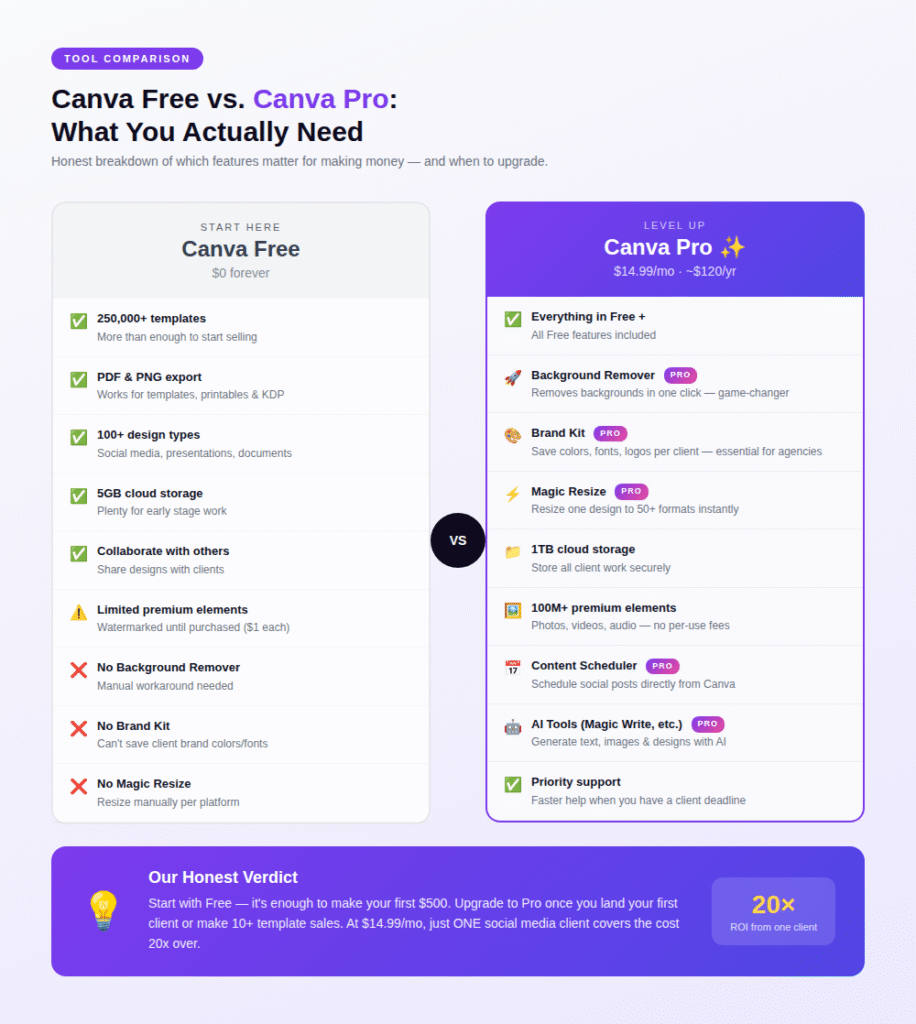 TOOL COMPARISON

Canva Free vs. Canva Pro: What You Actually Need

Honest breakdown of which features matter for making money — and when to upgrade.

START HERE
Canva Free
$0 forever

✅ 250,000+ templates
More than enough to start selling

✅ PDF & PNG export
Works for templates, printables & KDP

✅ 100+ design types
Social media, presentations, documents

✅ 5GB cloud storage
Plenty for early stage work

✅ Collaborate with others
Share designs with clients

⚠️ Limited premium elements
Watermarked until purchased ($1 each)

❌ No Background Remover
Manual workaround needed

❌ No Brand Kit
Can't save client brand colors/fonts

❌ No Magic Resize
Resize manually per platform

VS

LEVEL UP
Canva Pro ✨
$14.99/mo · ~$120/yr

✅ Everything in Free +
All Free features included

🚀 Background Remover PRO
Removes backgrounds in one click — game-changer

🎨 Brand Kit PRO
Save colors, fonts, logos per client — essential for agencies

⚡ Magic Resize PRO
Resize one design to 50+ formats instantly

📁 1TB cloud storage
Store all client work securely

🖼️ 100M+ premium elements
Photos, videos, audio — no per-use fees

📅 Content Scheduler PRO
Schedule social posts directly from Canva

🤖 AI Tools (Magic Write, etc.) PRO
Generate text, images & designs with AI

✅ Priority support
Faster help when you have a client deadline

💡 Our Honest Verdict
Start with Free — it's enough to make your first $500. Upgrade to Pro once you land your first client or make 10+ template sales. At $14.99/mo, just ONE social media client covers the cost 20x over.

20×
ROI from one client